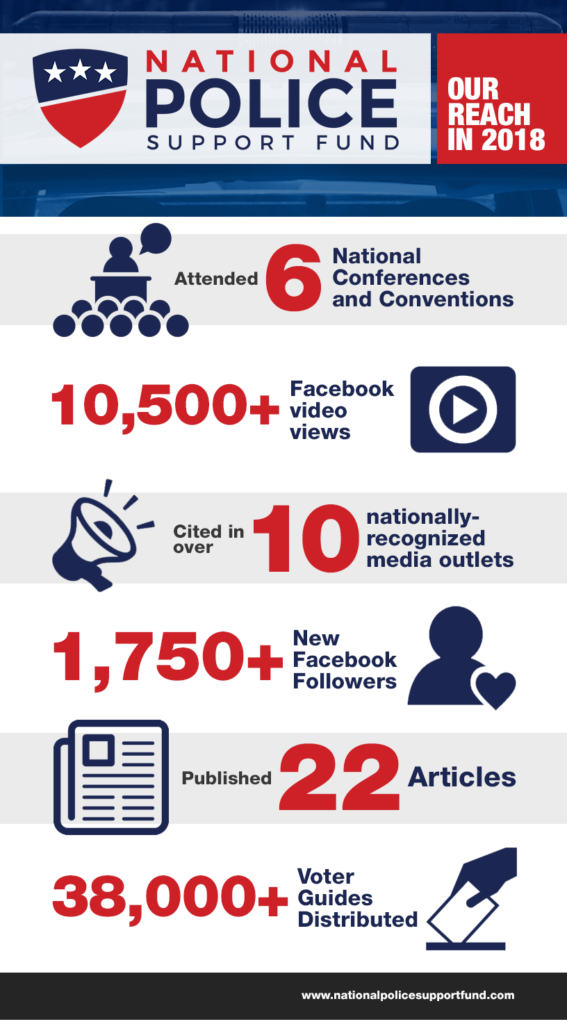 NATIONAL POLICE SUPPORT FUND

OUR REACH IN 2018

Attended 6 National Conferences and Conventions

10,500+ Facebook video views

Cited in over 10 nationally-recognized media outlets

1,750+ New Facebook Followers

Published 22 Articles

38,000+ Voter Guides Distributed

www.nationalpolicesupportfund.com